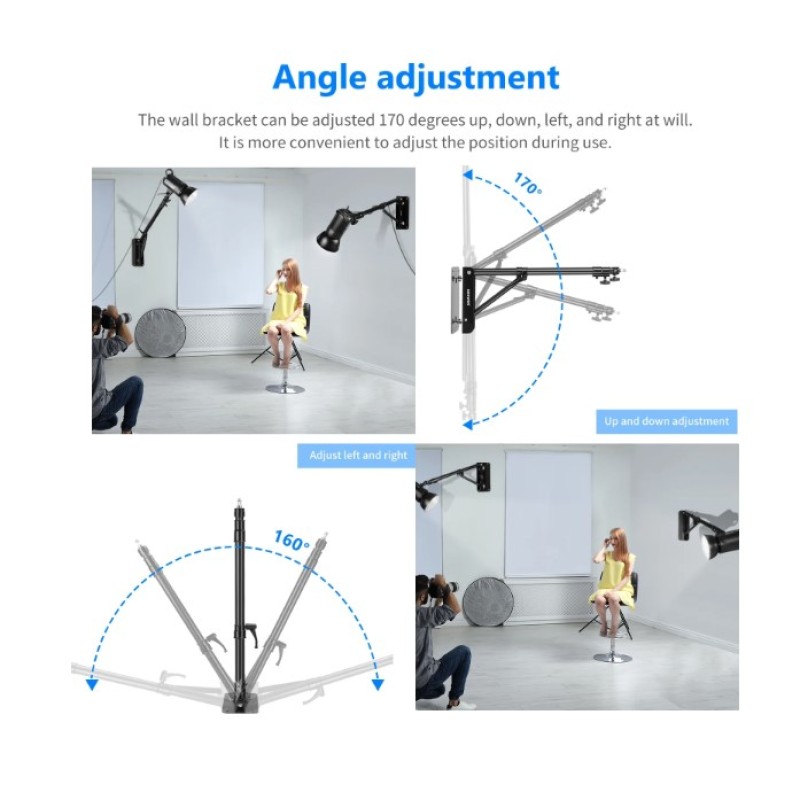 Angle adjustment

The wall bracket can be adjusted 170 degrees up, down, left, and right at will. It is more convenient to adjust the position during use.

170°

Up and down adjustment

Adjust left and right

160°