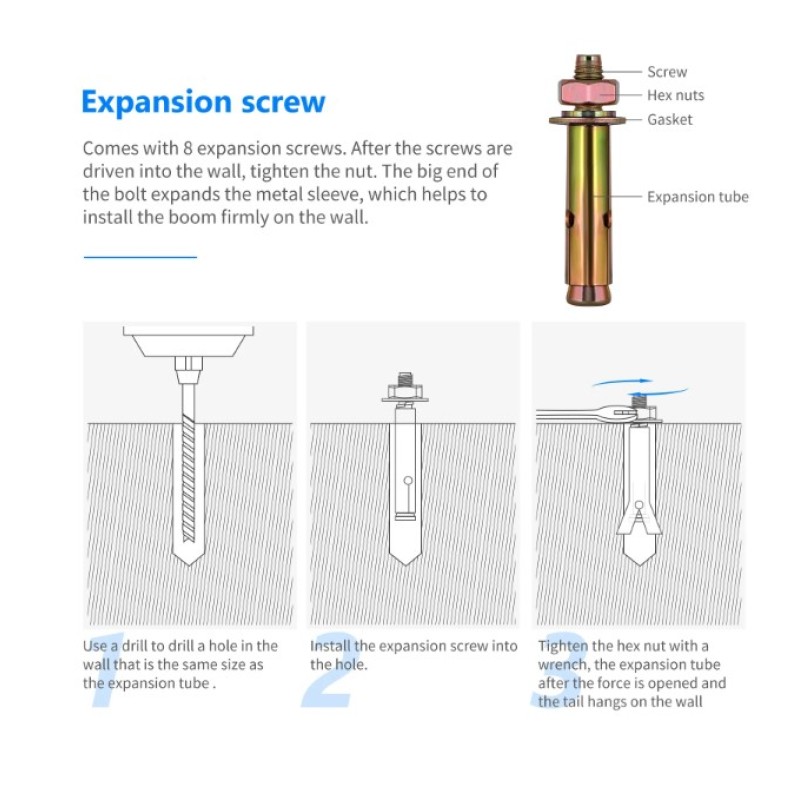 Expansion screw

Comes with 8 expansion screws. After the screws are driven into the wall, tighten the nut. The big end of the bolt expands the metal sleeve, which helps to install the boom firmly on the wall.

Screw
Hex nuts
Gasket
Expansion tube

1
Use a drill to drill a hole in the wall that is the same size as the expansion tube .

2
Install the expansion screw into the hole.

3
Tighten the hex nut with a wrench, the expansion tube after the force is opened and the tail hangs on the wall