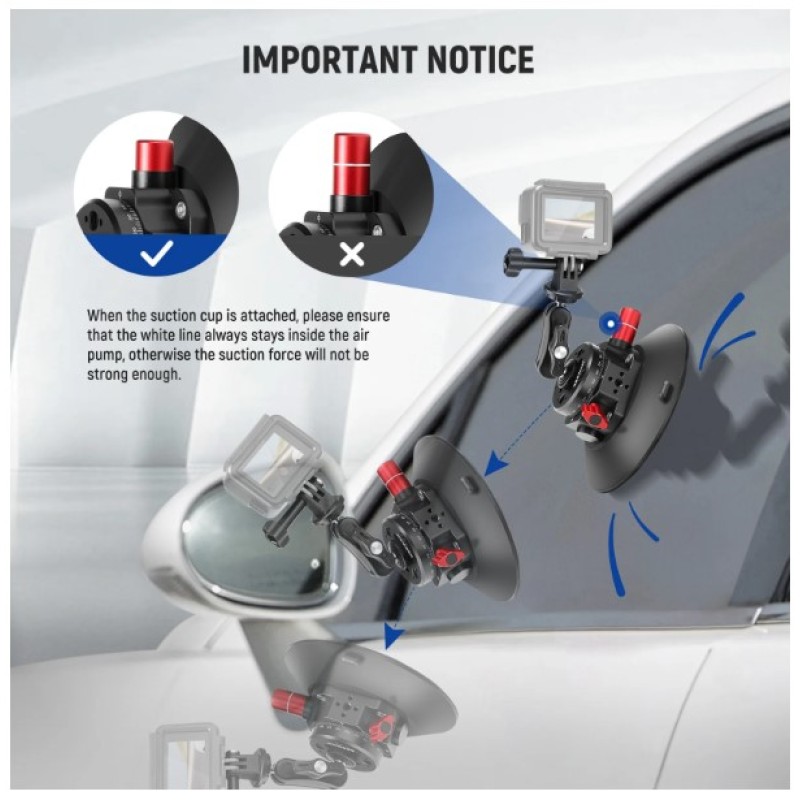 IMPORTANT NOTICE

When the suction cup is attached, please ensure that the white line always stays inside the air pump, otherwise the suction force will not be strong enough.