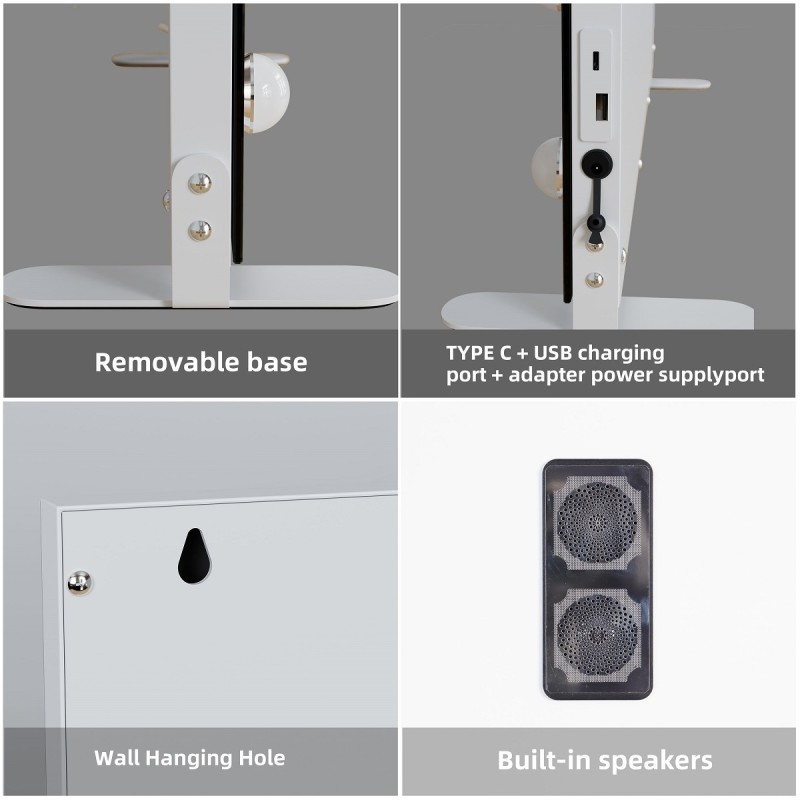 Removable base

TYPE C + USB charging port + adapter power supplyport

Wall Hanging Hole

Built-in speakers